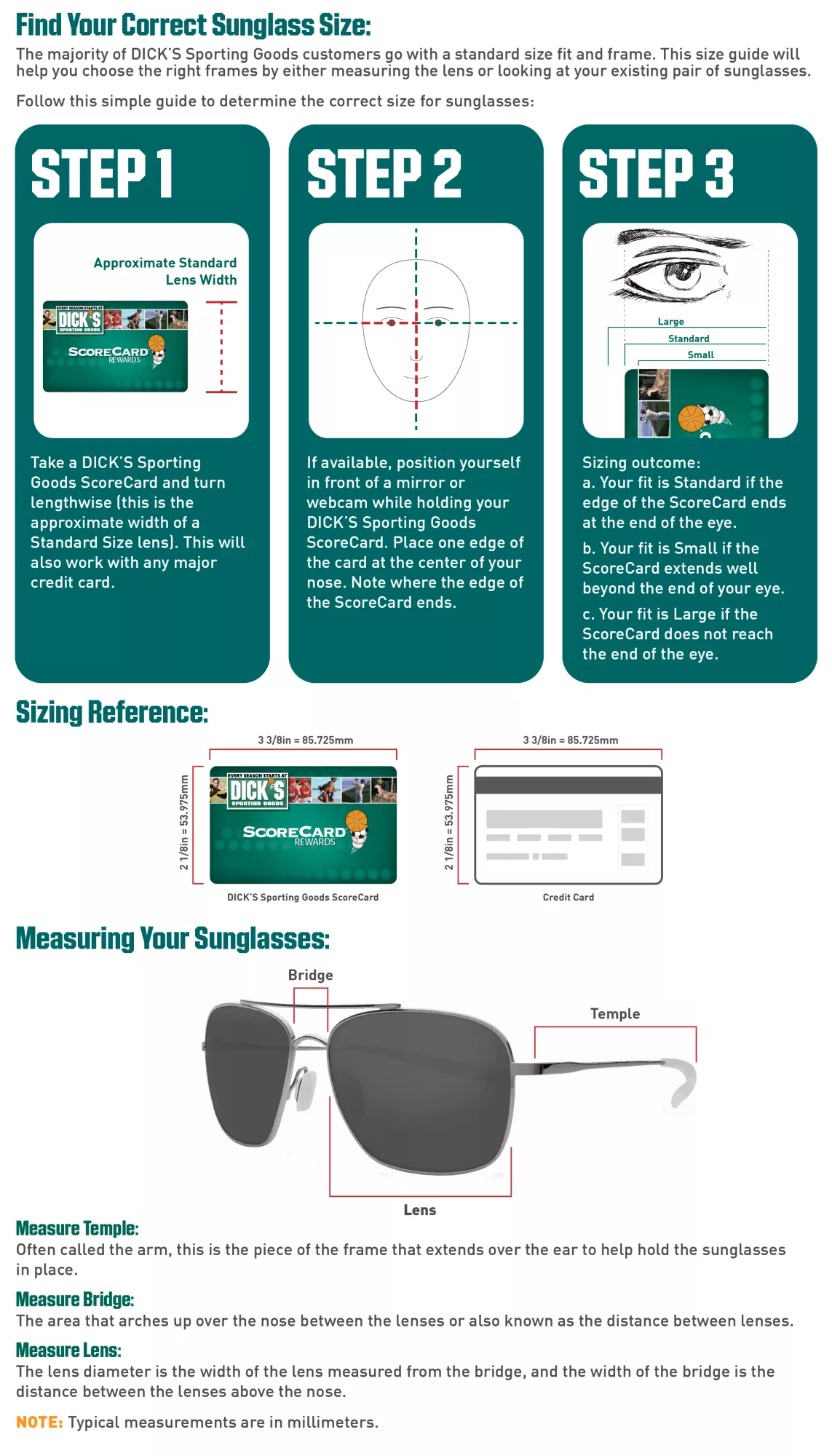 Find Your Correct Sunglass Size:

The majority of DICK'S Sporting Goods customers go with a standard size fit and frame. This size guide will help you choose the right frames by either measuring the lens or looking at your existing pair of sunglasses.

Follow this simple guide to determine the correct size for sunglasses:

STEP 1

Approximate Standard Lens Width

EVERY SEASON STARTS AT DICK'S SPORTING GOODS

SCORECARD REWARDS

Take a DICK'S Sporting Goods ScoreCard and turn lengthwise (this is the approximate width of a Standard Size lens). This will also work with any major credit card.

STEP 2

If available, position yourself in front of a mirror or webcam while holding your DICK'S Sporting Goods ScoreCard. Place one edge of the card at the center of your nose. Note where the edge of the ScoreCard ends.

STEP 3

Large

Standard

Small

Sizing outcome:
a. Your fit is Standard if the edge of the ScoreCard ends at the end of the eye.

b. Your fit is Small if the ScoreCard extends well beyond the end of your eye.

c. Your fit is Large if the ScoreCard does not reach the end of the eye.

Sizing Reference:

3 3/8in = 85.725mm

2 1/8in = 53.975mm

EVERY SEASON STARTS AT DICK'S SPORTING GOODS

SCORECARD REWARDS

DICK'S Sporting Goods ScoreCard

3 3/8in = 85.725mm

2 1/8in = 53.975mm

Credit Card

Measuring Your Sunglasses:

Bridge

Temple

Lens

Measure Temple:
Often called the arm, this is the piece of the frame that extends over the ear to help hold the sunglasses in place.

Measure Bridge:
The area that arches up over the nose between the lenses or also known as the distance between lenses.

Measure Lens:
The lens diameter is the width of the lens measured from the bridge, and the width of the bridge is the distance between the lenses above the nose.

NOTE: Typical measurements are in millimeters.